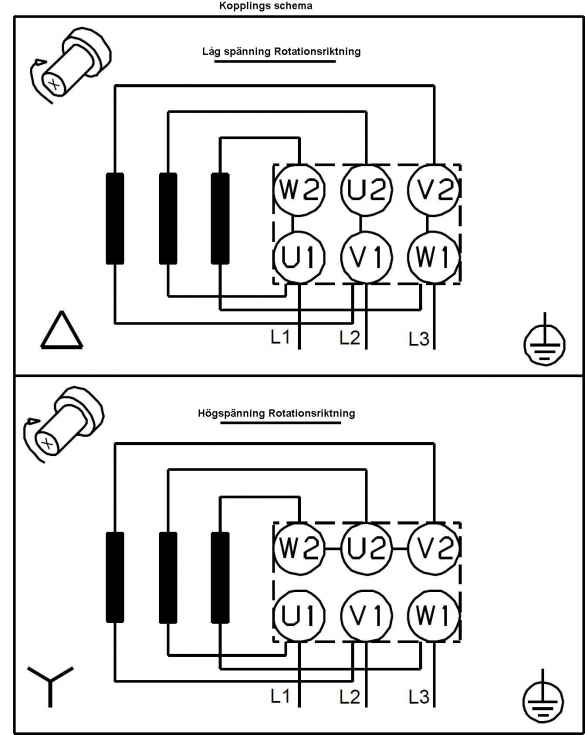 Kopplings schema

Låg spänning Rotationsriktning

W2 U2 V2
U1 V1 W1

L1 L2 L3

Högspänning Rotationsriktning

W2 U2 V2
U1 V1 W1

L1 L2 L3